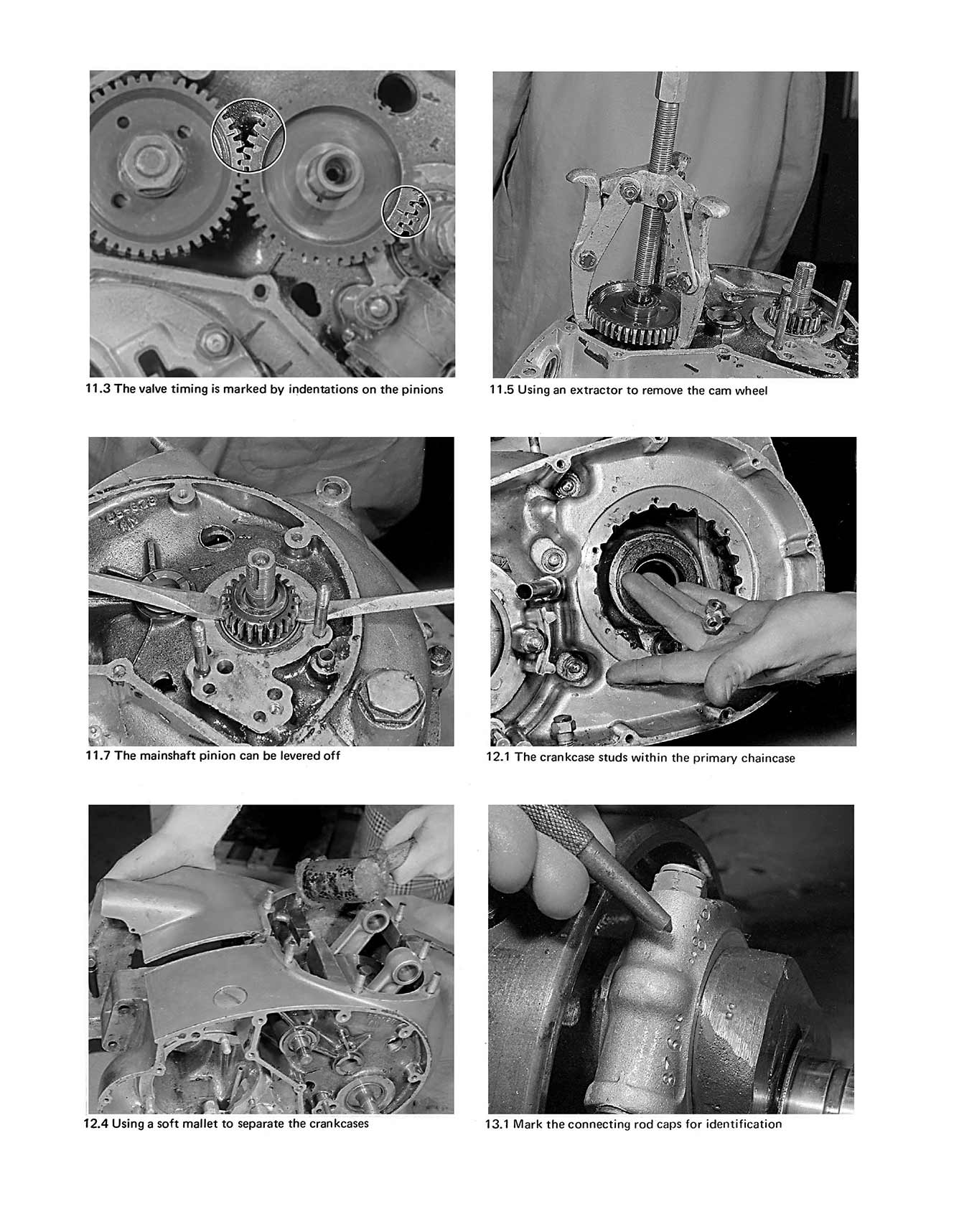 11.3 The valve timing is marked by indentations on the pinions

11.5 Using an extractor to remove the cam wheel

11.7 The mainshaft pinion can be levered off

12.1 The crankcase studs within the primary chaincase

12.4 Using a soft mallet to separate the crankcases

13.1 Mark the connecting rod caps for identification