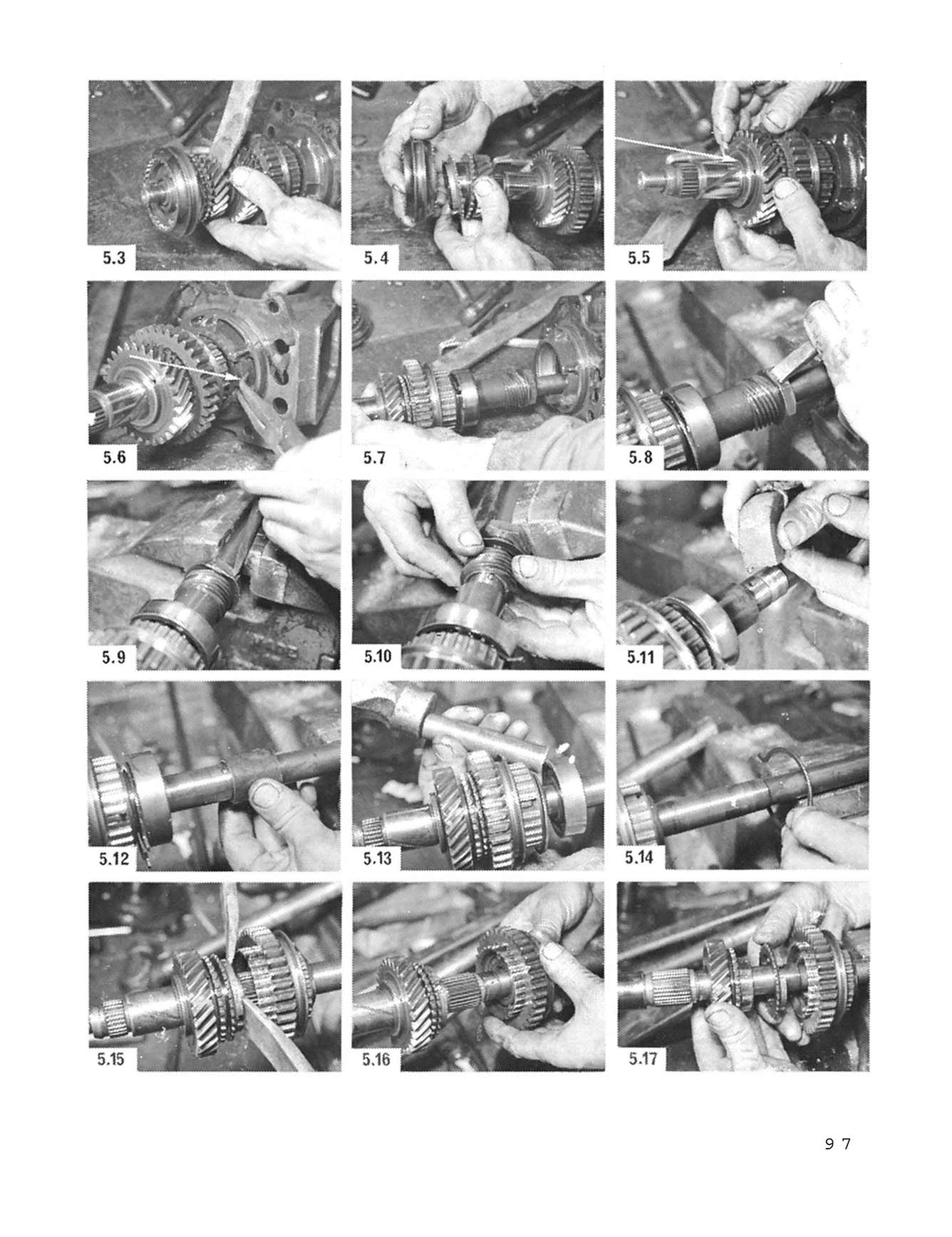 5.3
5.4
5.5
5.6
5.7
5.8
5.9
5.10
5.11
5.12
5.13
5.14
5.15
5.16
5.17

97