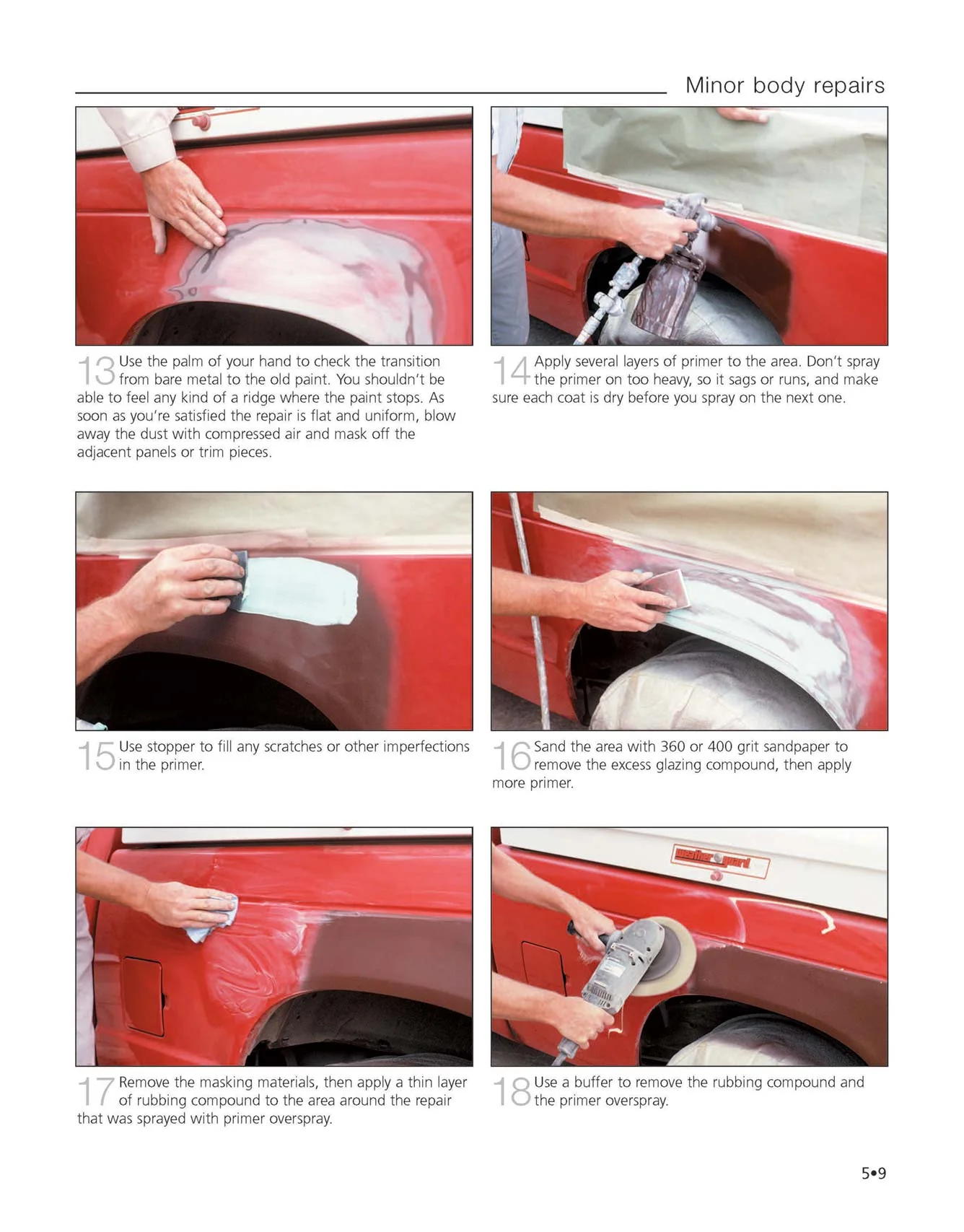 Minor body repairs

13 Use the palm of your hand to check the transition from bare metal to the old paint. You shouldn't be able to feel any kind of a ridge where the paint stops. As soon as you're satisfied the repair is flat and uniform, blow away the dust with compressed air and mask off the adjacent panels or trim pieces.

14 Apply several layers of primer to the area. Don't spray the primer on too heavy, so it sags or runs, and make sure each coat is dry before you spray on the next one.

15 Use stopper to fill any scratches or other imperfections in the primer.

16 Sand the area with 360 or 400 grit sandpaper to remove the excess glazing compound, then apply more primer.

weather guard

17 Remove the masking materials, then apply a thin layer of rubbing compound to the area around the repair that was sprayed with primer overspray.

18 Use a buffer to remove the rubbing compound and the primer overspray.

5•9