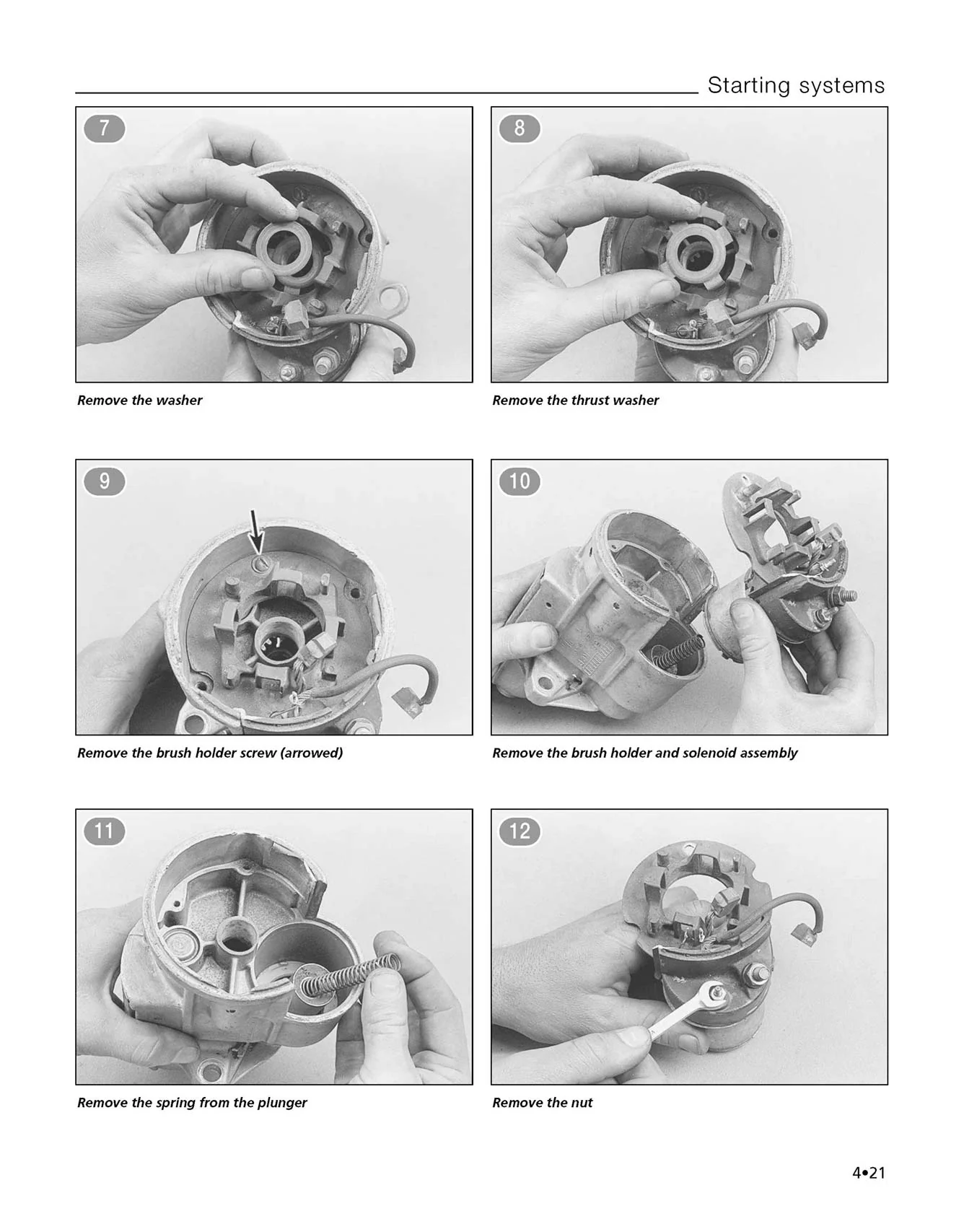 Starting systems

7

Remove the washer

8

Remove the thrust washer

9

Remove the brush holder screw (arrowed)

10

Remove the brush holder and solenoid assembly

11

Remove the spring from the plunger

12

Remove the nut

4•21