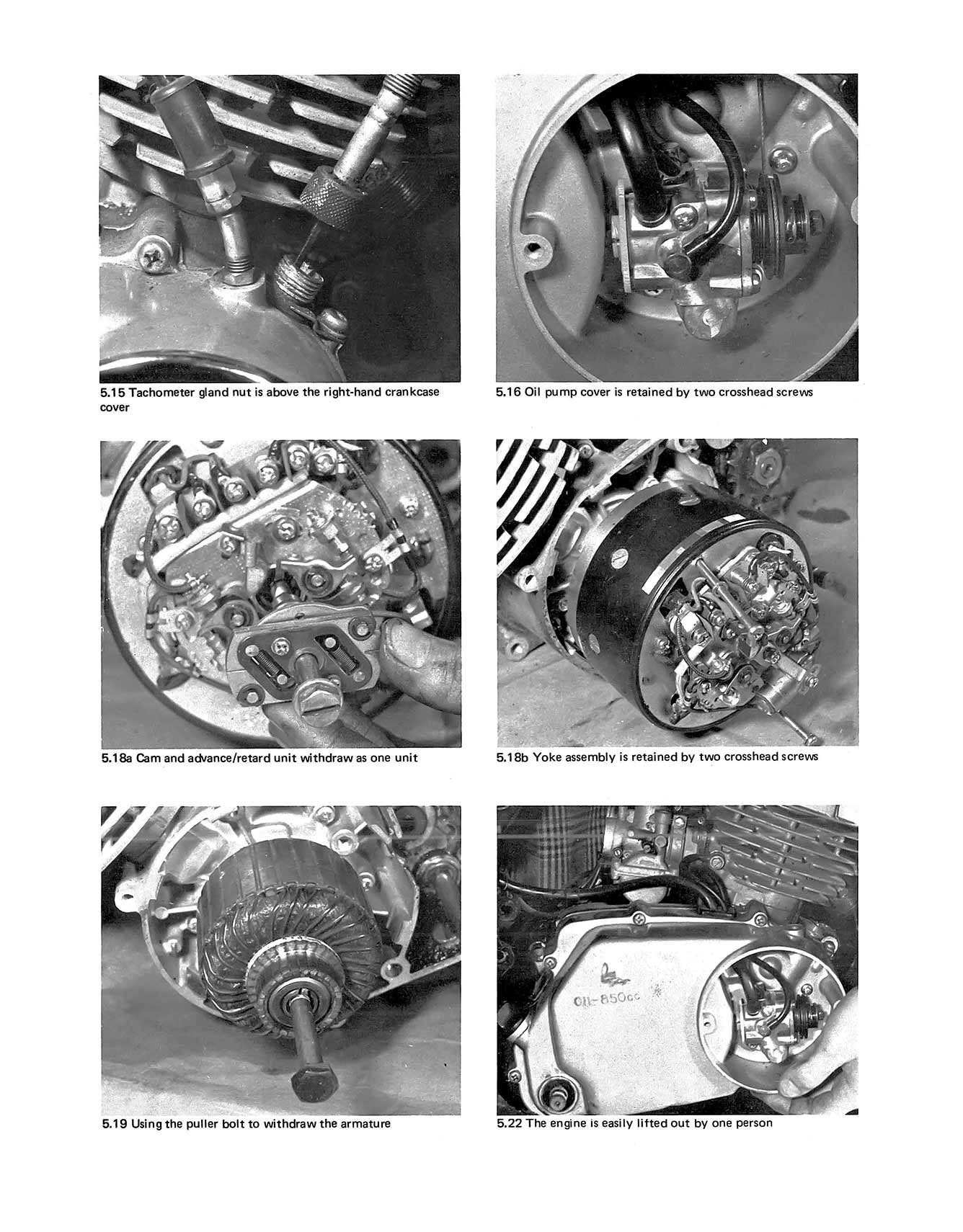 5.15 Tachometer gland nut is above the right-hand crankcase cover

5.16 Oil pump cover is retained by two crosshead screws

5.18a Cam and advance/retard unit withdraw as one unit

5.18b Yoke assembly is retained by two crosshead screws

5.19 Using the puller bolt to withdraw the armature

OIL-850cc

5.22 The engine is easily lifted out by one person